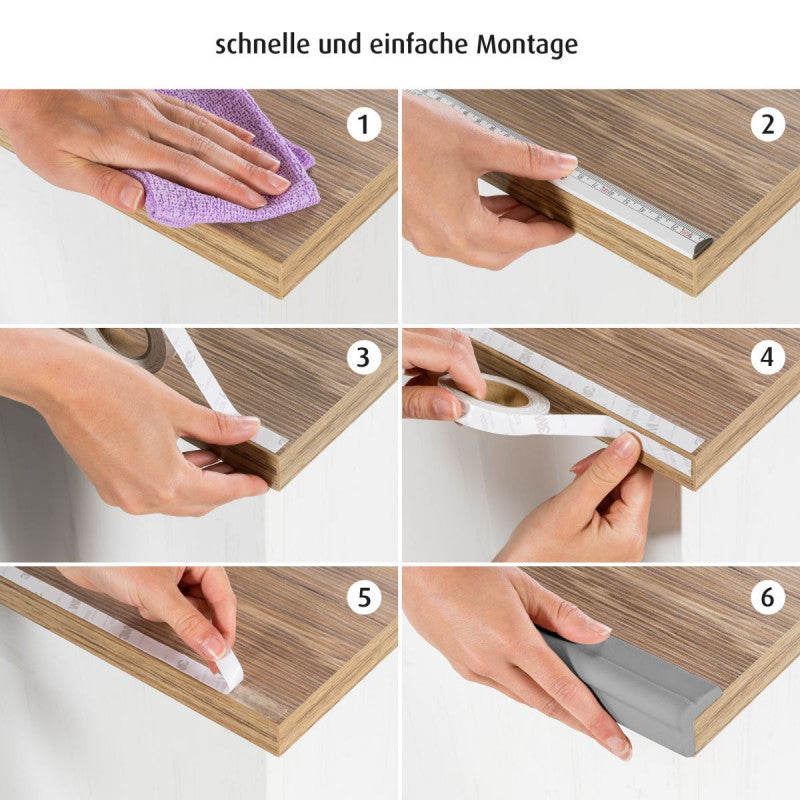 schnelle und einfache Montage

1

2

3

4

5

6